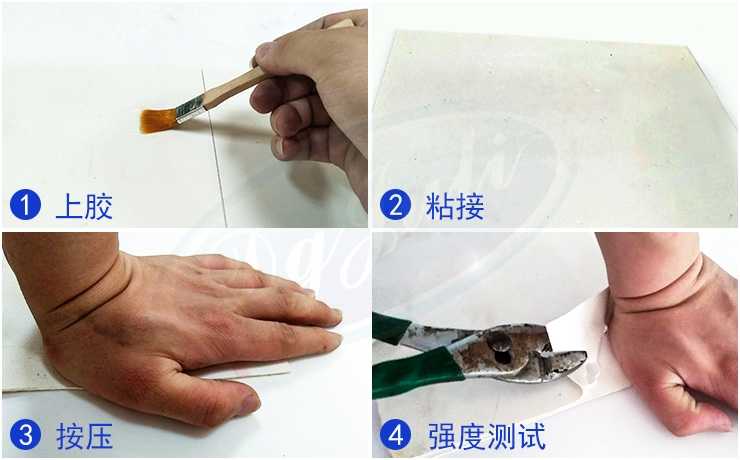 1 上胶

2 粘接

3 按压

4 强度测试